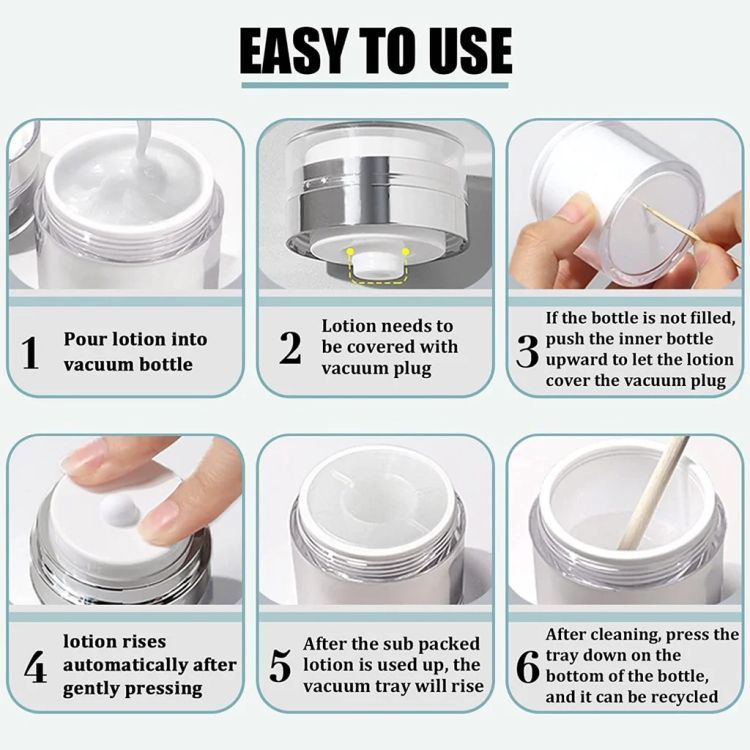 EASY TO USE

1 Pour lotion into vacuum bottle

2 Lotion needs to be covered with vacuum plug

3 If the bottle is not filled, push the inner bottle upward to let the lotion cover the vacuum plug

4 lotion rises automatically after gently pressing

5 After the sub packed lotion is used up, the vacuum tray will rise

6 After cleaning, press the tray down on the bottom of the bottle, and it can be recycled